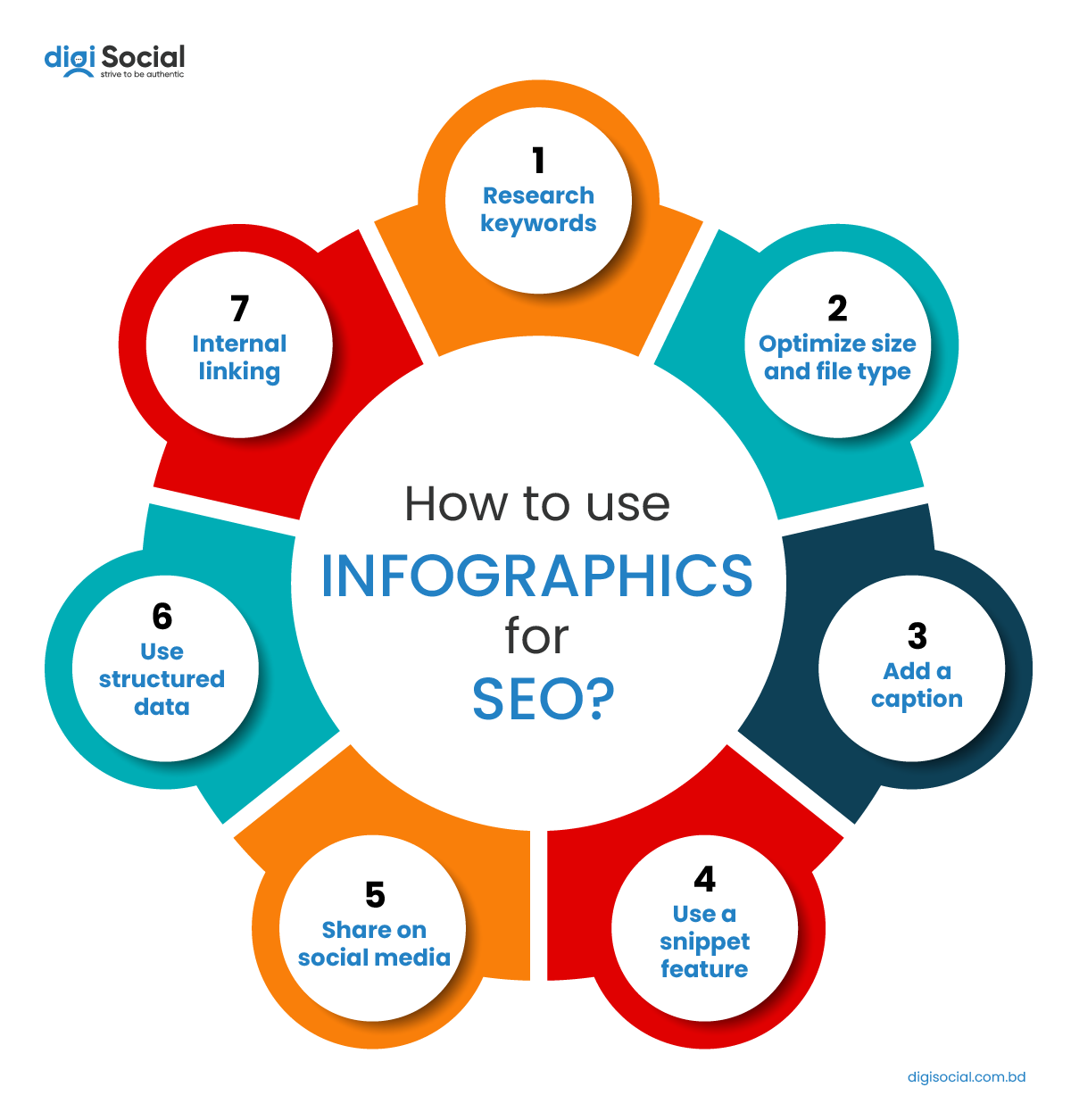 digi Social
strive to be authentic

How to use
INFOGRAPHICS
for
SEO?

1
Research keywords

2
Optimize size and file type

3
Add a caption

4
Use a snippet feature

5
Share on social media

6
Use structured data

7
Internal linking

digisocial.com.bd