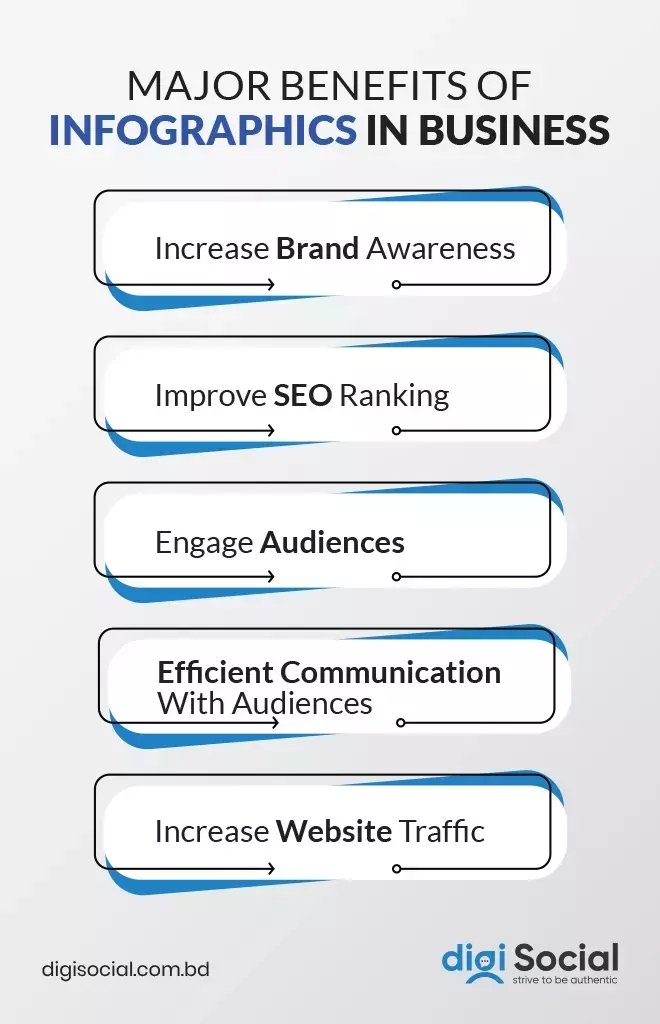 MAJOR BENEFITS OF INFOGRAPHICS IN BUSINESS

Increase Brand Awareness

Improve SEO Ranking

Engage Audiences

Efficient Communication With Audiences

Increase Website Traffic

digisocial.com.bd

digi Social
strive to be authentic