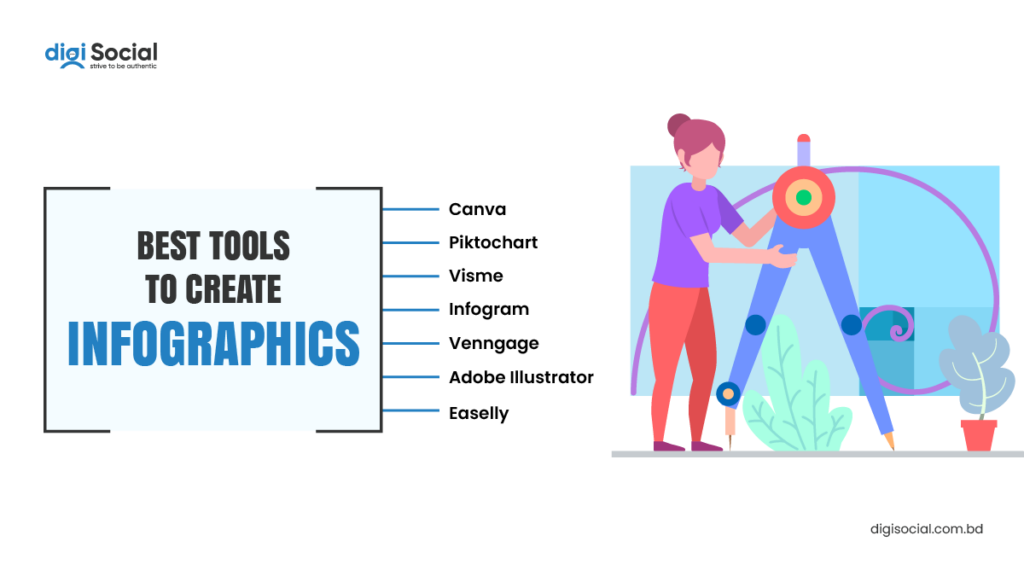 digi Social
strive to be authentic

BEST TOOLS
TO CREATE
INFOGRAPHICS

Canva
Piktochart
Visme
Infogram
Venngage
Adobe Illustrator
Easelly

digisocial.com.bd